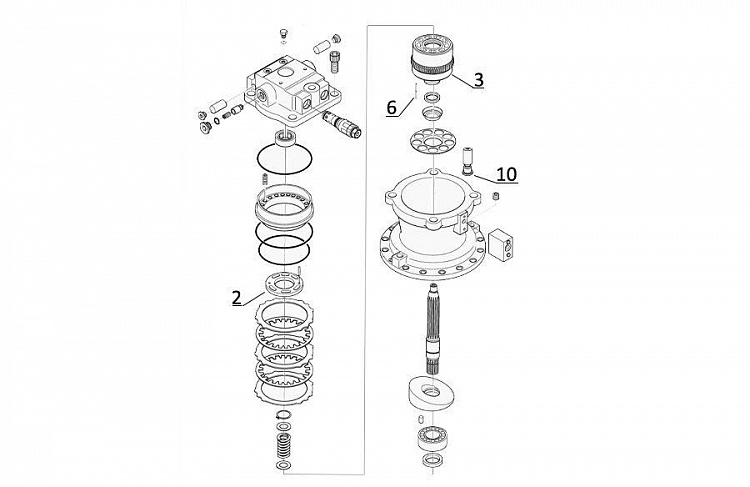 3
6
10
2